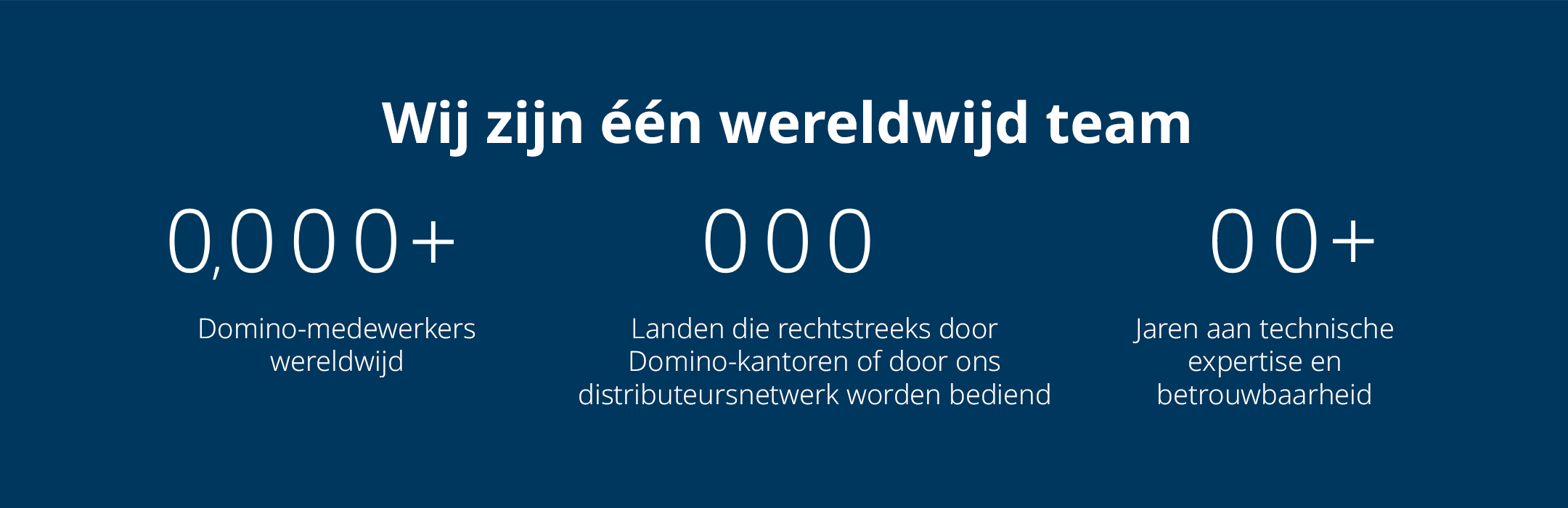 Wij zijn één wereldwijd team

0,000+

Domino-medewerkers wereldwijd

000

Landen die rechtstreeks door Domino-kantoren of door ons distributeursnetwerk worden bediend

00+

Jaren aan technische expertise en betrouwbaarheid