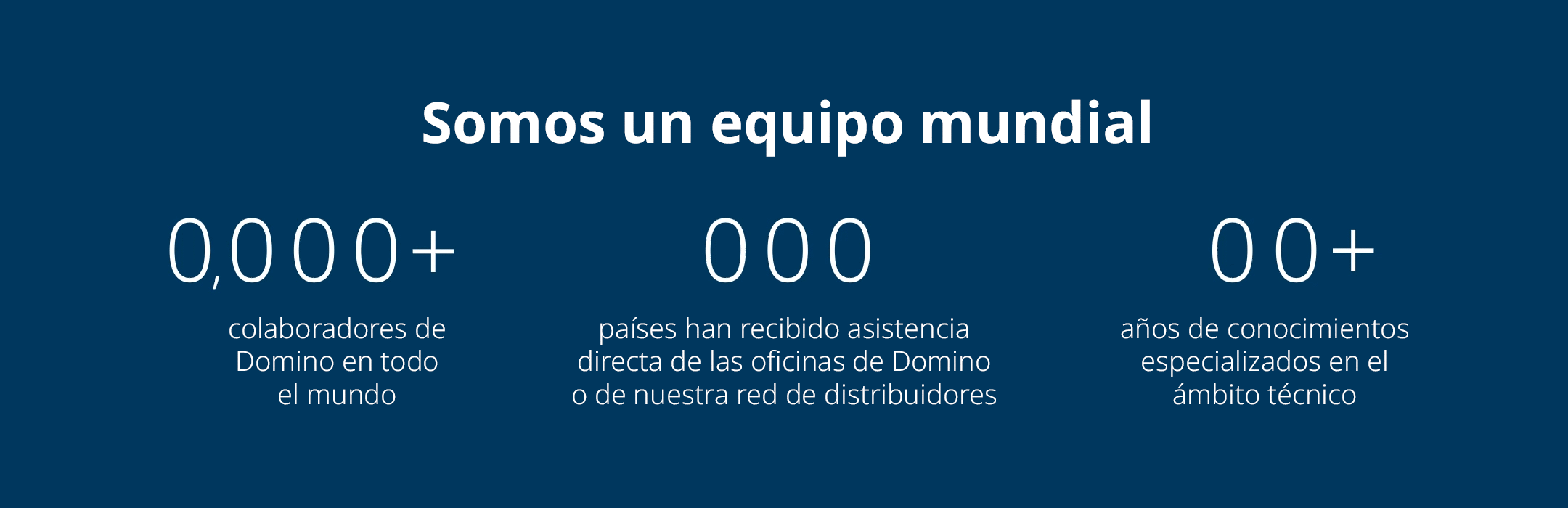 Somos un equipo mundial

0,000+

colaboradores de Domino en todo el mundo

000

países han recibido asistencia directa de las oficinas de Domino o de nuestra red de distribuidores

00+

años de conocimientos especializados en el ámbito técnico