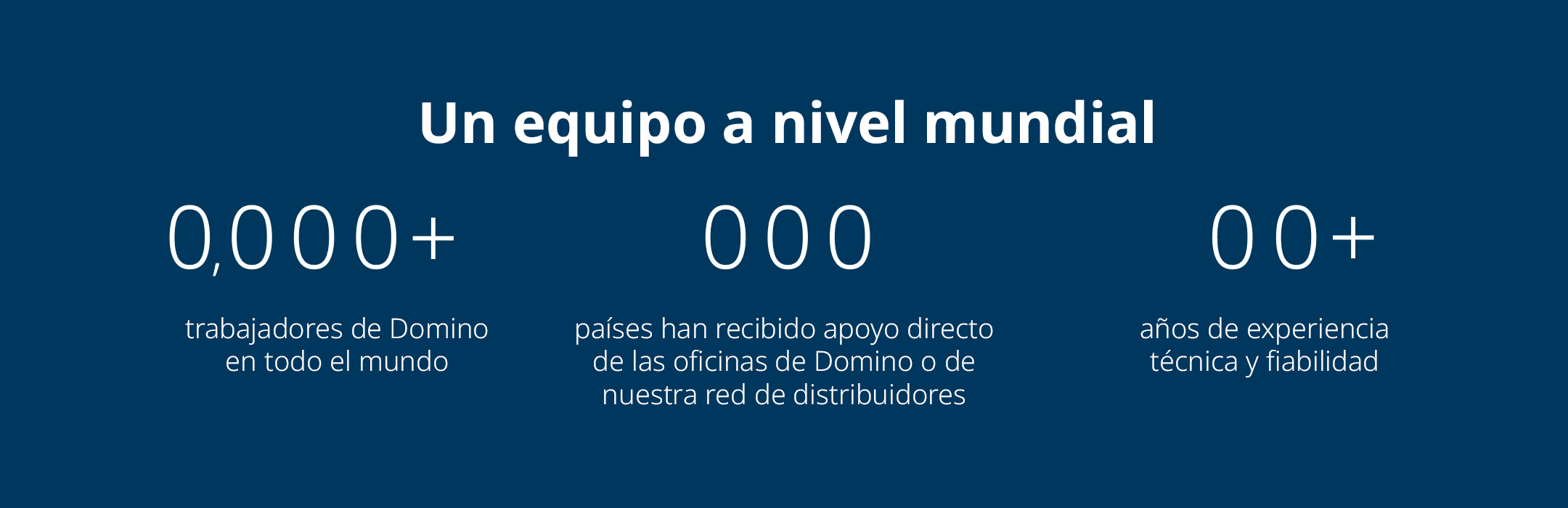 Un equipo a nivel mundial

0,000+

trabajadores de Domino en todo el mundo

000

países han recibido apoyo directo de las oficinas de Domino o de nuestra red de distribuidores

00+

años de experiencia técnica y fiabilidad