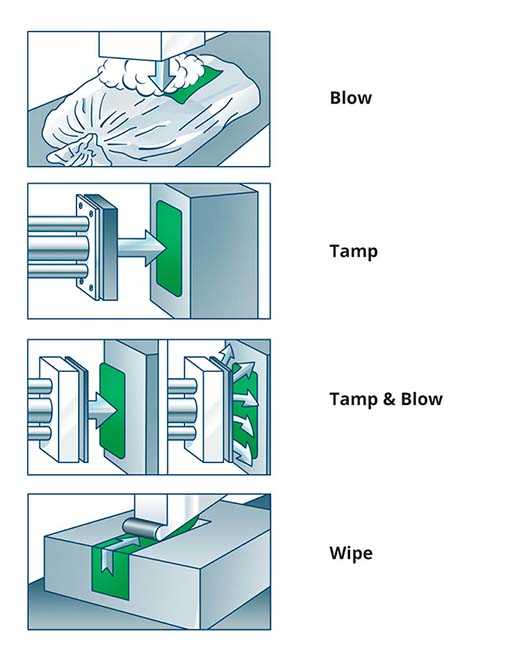 Blow

Tamp

Tamp & Blow

Wipe