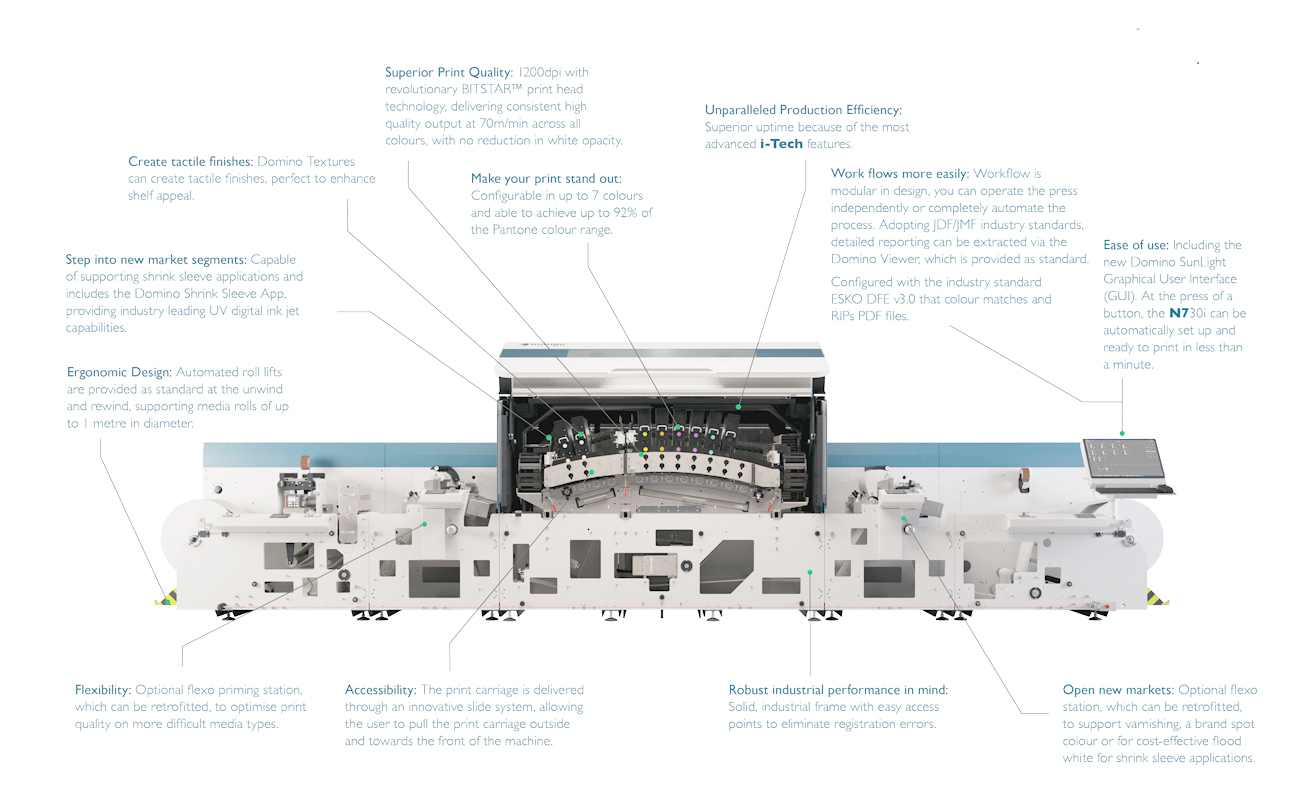 Superior Print Quality: 1200dpi with revolutionary BITSTAR™ print head technology, delivering consistent high quality output at 70m/min across all colours, with no reduction in white opacity.

Unparalleled Production Efficiency: Superior uptime because of the most advanced i-Tech features.

Create tactile finishes: Domino Textures can create tactile finishes, perfect to enhance shelf appeal.

Make your print stand out: Configurable in up to 7 colours and able to achieve up to 92% of the Pantone colour range.

Work flows more easily: Workflow is modular in design, you can operate the press independently or completely automate the process. Adopting JDF/JMF industry standards, detailed reporting can be extracted via the Domino Viewer, which is provided as standard.

Configured with the industry standard ESKO DFE v3.0 that colour matches and RIPs PDF files.

Step into new market segments: Capable of supporting shrink sleeve applications and includes the Domino Shrink Sleeve App, providing industry leading UV digital ink jet capabilities.

Ease of use: Including the new Domino SunLight Graphical User Interface (GUI). At the press of a button, the N730i can be automatically set up and ready to print in less than a minute.

Ergonomic Design: Automated roll lifts are provided as standard at the unwind and rewind, supporting media rolls of up to 1 metre in diameter.

Flexibility: Optional flexo priming station, which can be retrofitted, to optimise print quality on more difficult media types.

Accessibility: The print carriage is delivered through an innovative slide system, allowing the user to pull the print carriage outside and towards the front of the machine.

Robust industrial performance in mind: Solid, industrial frame with easy access points to eliminate registration errors.

Open new markets: Optional flexo station, which can be retrofitted, to support varnishing, a brand spot colour or for cost-effective flood white for shrink sleeve applications.