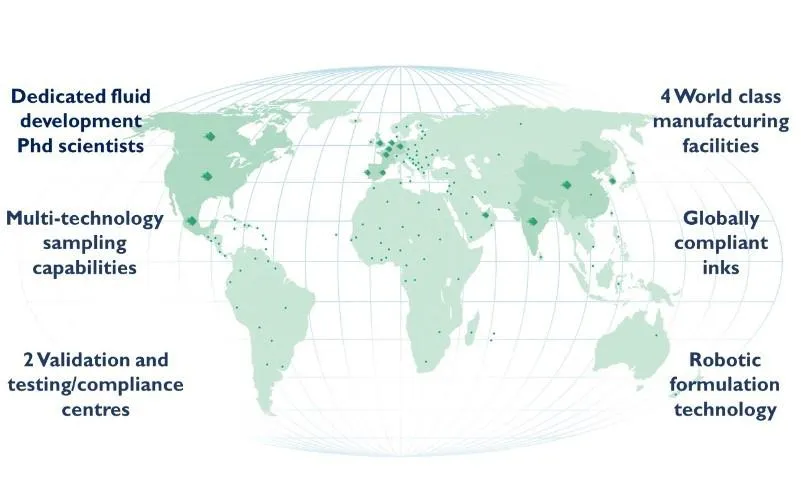 Dedicated fluid development Phd scientists

Multi-technology sampling capabilities

2 Validation and testing/compliance centres

4 World class manufacturing facilities

Globally compliant inks

Robotic formulation technology