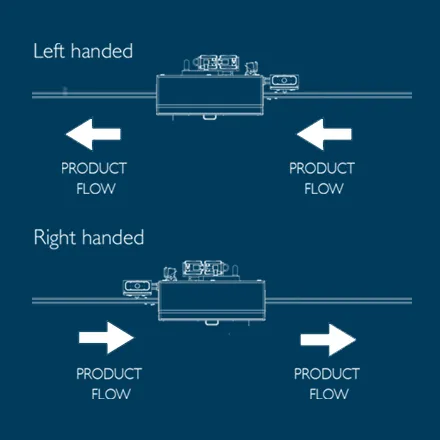 Left handed

PRODUCT FLOW

PRODUCT FLOW

Right handed

PRODUCT FLOW

PRODUCT FLOW