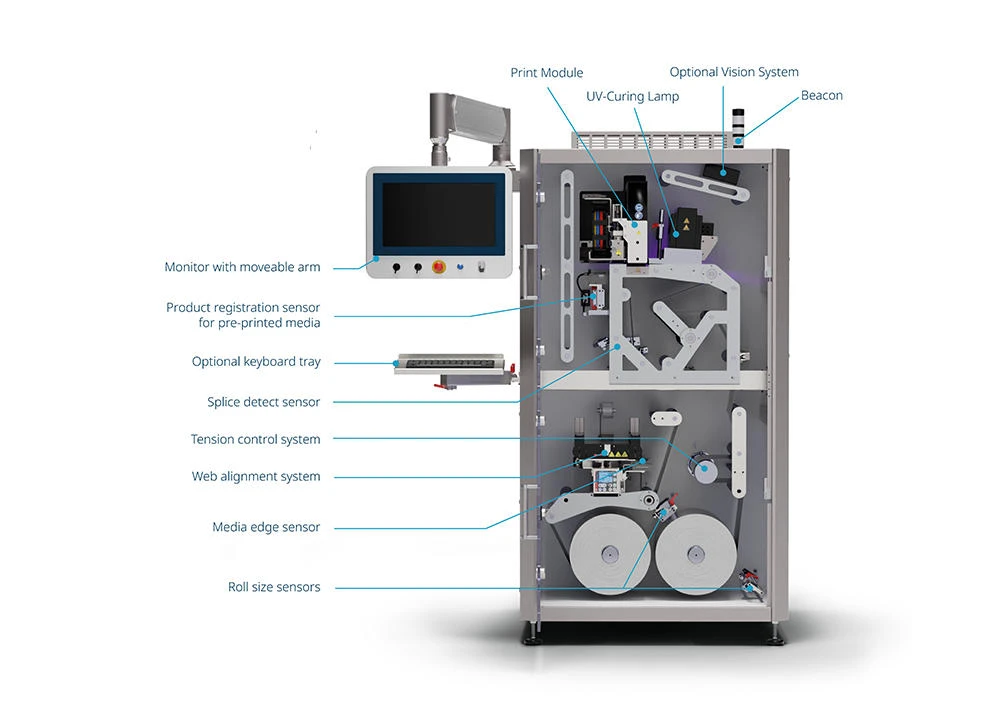 Print Module
Optional Vision System
UV-Curing Lamp
Beacon
Monitor with moveable arm
Product registration sensor for pre-printed media
Optional keyboard tray
Splice detect sensor
Tension control system
Web alignment system
Media edge sensor
Roll size sensors